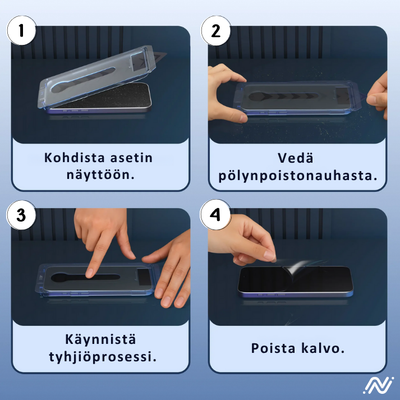 1

Kohdista asetin näyttöön.

2

Vedä pölynpoistonauhasta.

3

Käynnistä tyhjiöprosessi.

4

Poista kalvo.